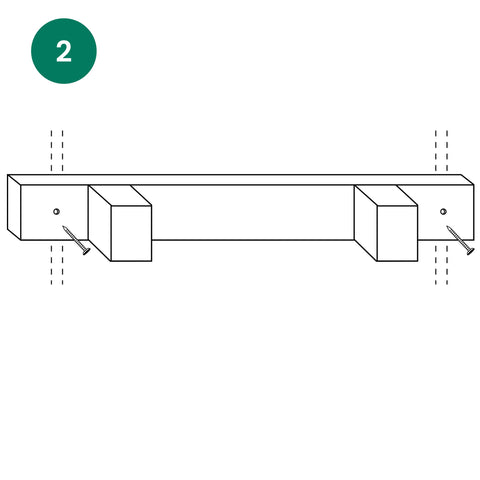 2