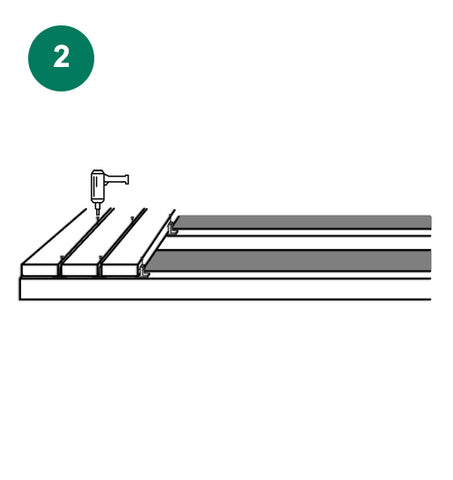 2