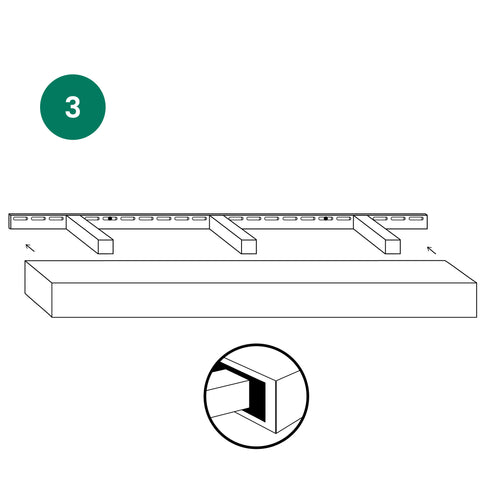 3